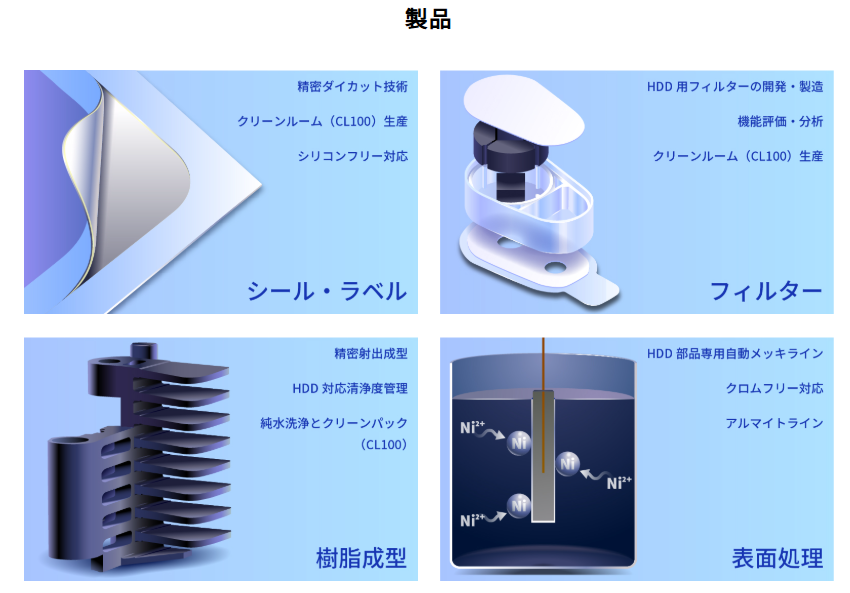 製品

精密ダイカット技術

クリーンルーム（CL100）生産

シリコンフリー対応

シール・ラベル

HDD 用フィルターの開発・製造

機能評価・分析

クリーンルーム（CL100）生産

フィルター

精密射出成型

HDD 対応清浄度管理

純水洗浄とクリーンパック（CL100）

樹脂成型

HDD 部品専用自動メッキライン

クロムフリー対応

アルマイトライン

$Ni^{2+}$ Ni Ni $Ni^{2+}$ $Ni^{2+}$ Ni

表面処理